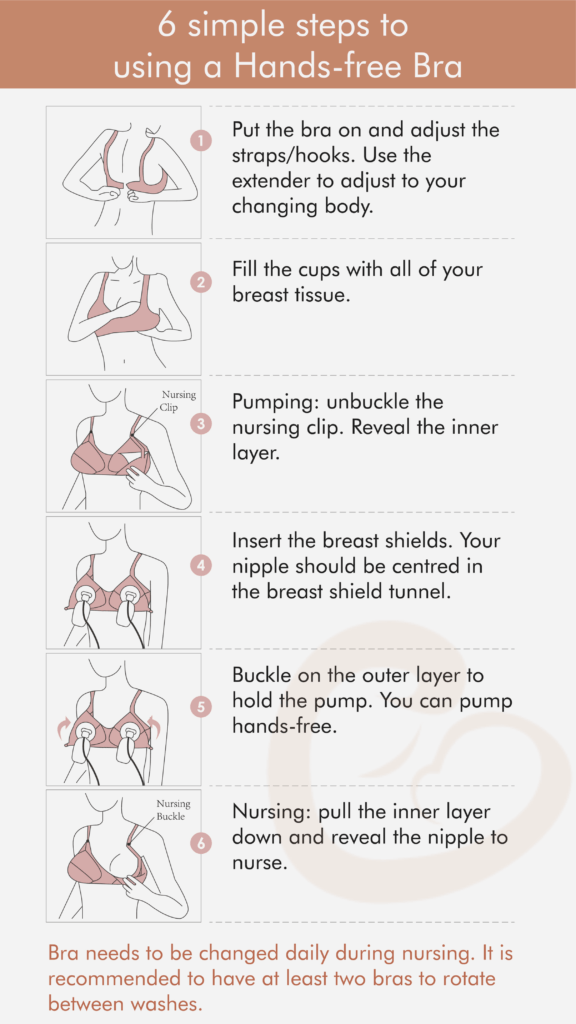 6 simple steps to using a Hands-free Bra

1 Put the bra on and adjust the straps/hooks. Use the extender to adjust to your changing body.

2 Fill the cups with all of your breast tissue.

Nursing Clip

3 Pumping: unbuckle the nursing clip. Reveal the inner layer.

4 Insert the breast shields. Your nipple should be centred in the breast shield tunnel.

5 Buckle on the outer layer to hold the pump. You can pump hands-free.

Nursing Buckle

6 Nursing: pull the inner layer down and reveal the nipple to nurse.

Bra needs to be changed daily during nursing. It is recommended to have at least two bras to rotate between washes.