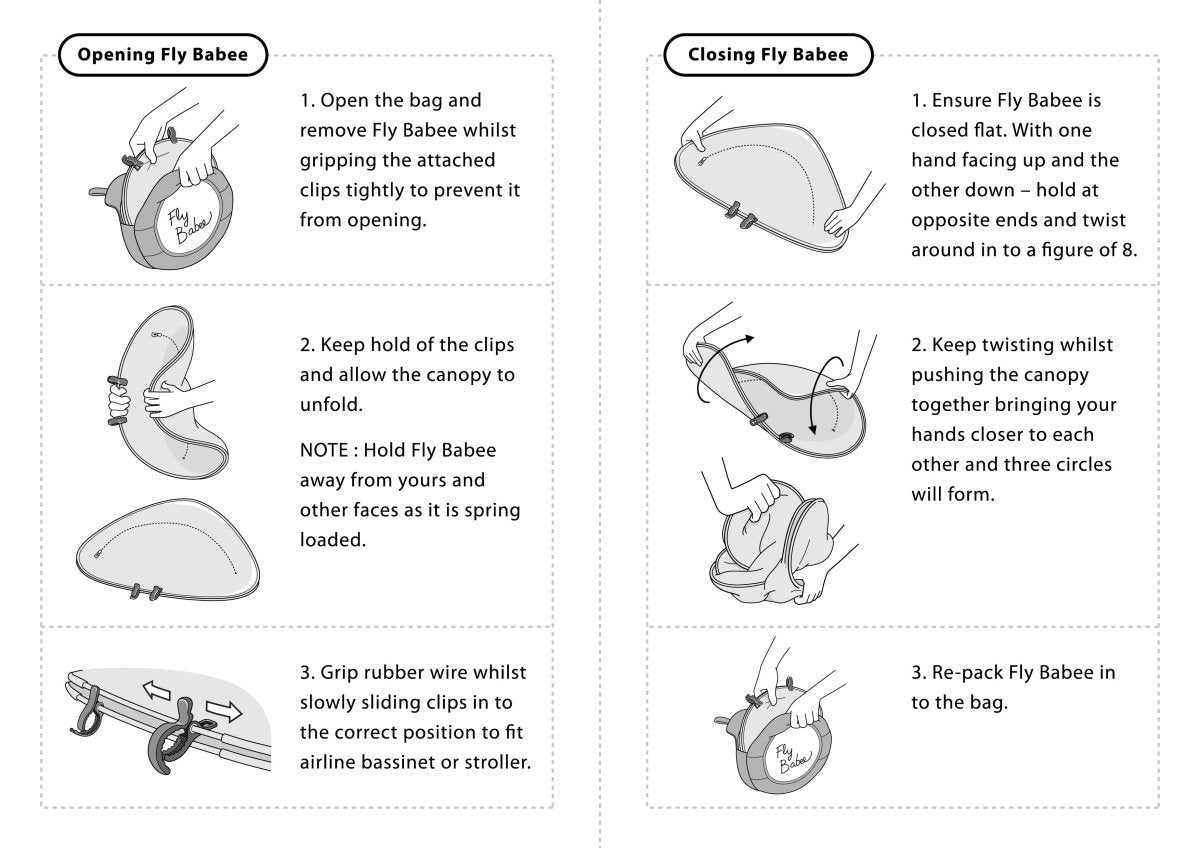 Opening Fly Babee

Fly Babee

1. Open the bag and remove Fly Babee whilst gripping the attached clips tightly to prevent it from opening.

2. Keep hold of the clips and allow the canopy to unfold.

NOTE : Hold Fly Babee away from yours and other faces as it is spring loaded.

3. Grip rubber wire whilst slowly sliding clips in to the correct position to fit airline bassinet or stroller.

Closing Fly Babee

1. Ensure Fly Babee is closed flat. With one hand facing up and the other down – hold at opposite ends and twist around in to a figure of 8.

2. Keep twisting whilst pushing the canopy together bringing your hands closer to each other and three circles will form.

3. Re-pack Fly Babee in to the bag.

Fly Babee